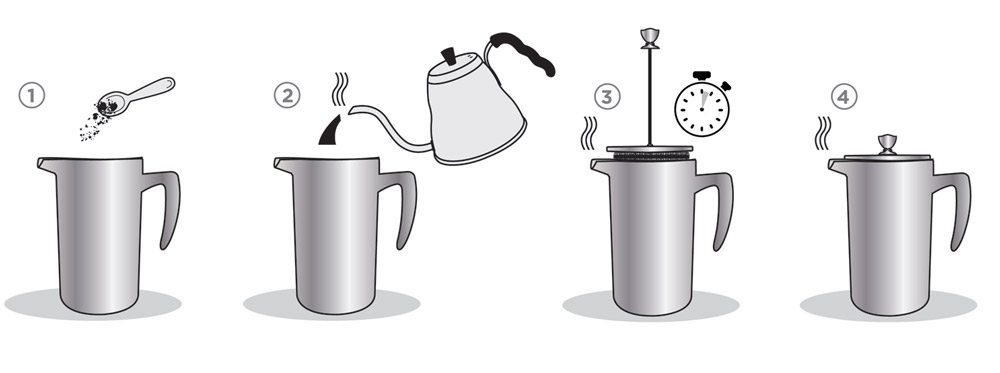 1
2
3
4