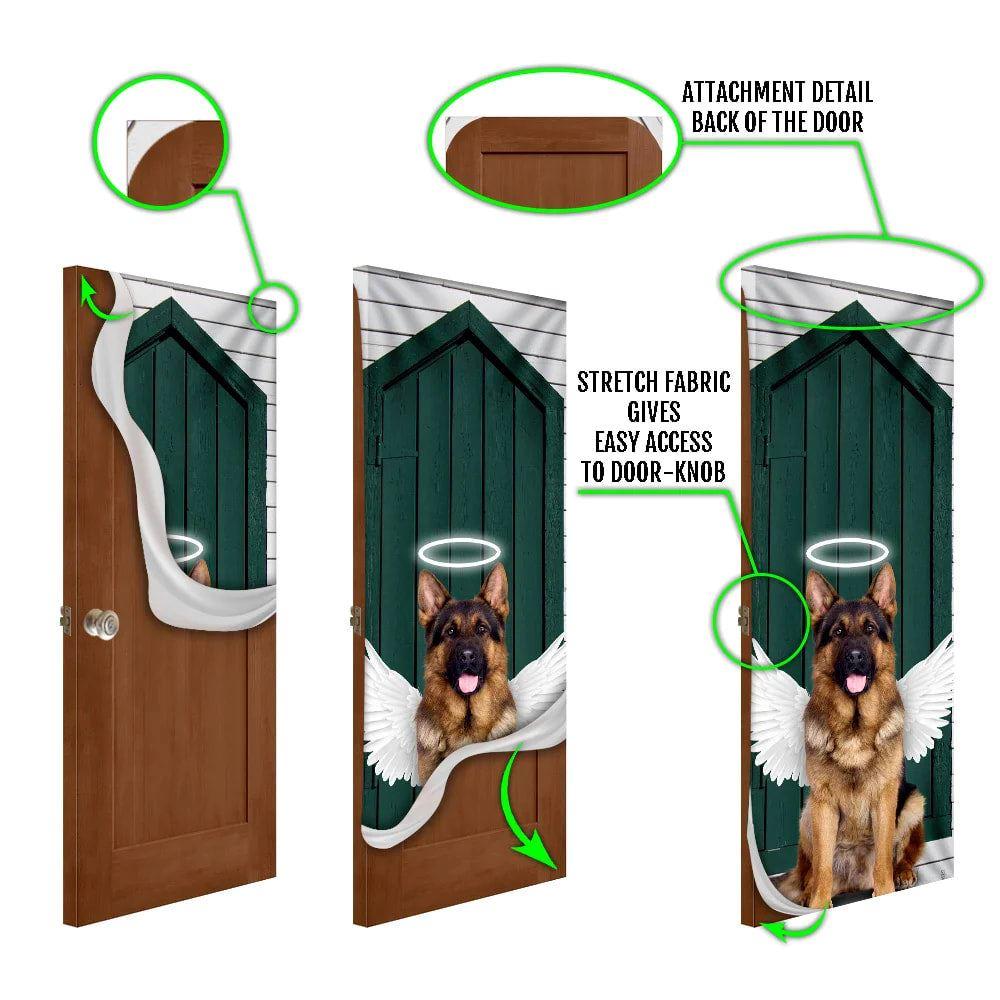 ATTACHMENT DETAIL
BACK OF THE DOOR

STRETCH FABRIC
GIVES
EASY ACCESS
TO DOOR-KNOB